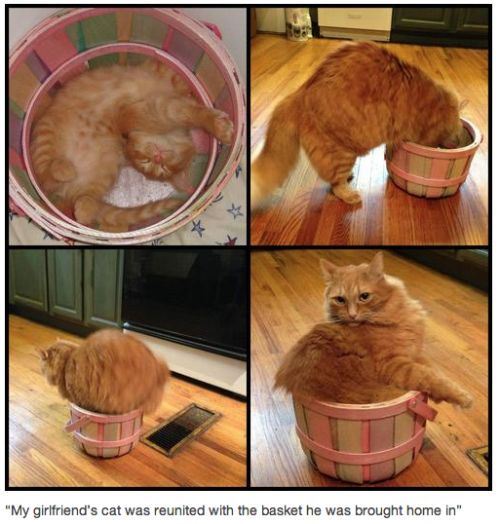 "My girlfriend's cat was reunited with the basket he was brought home in"