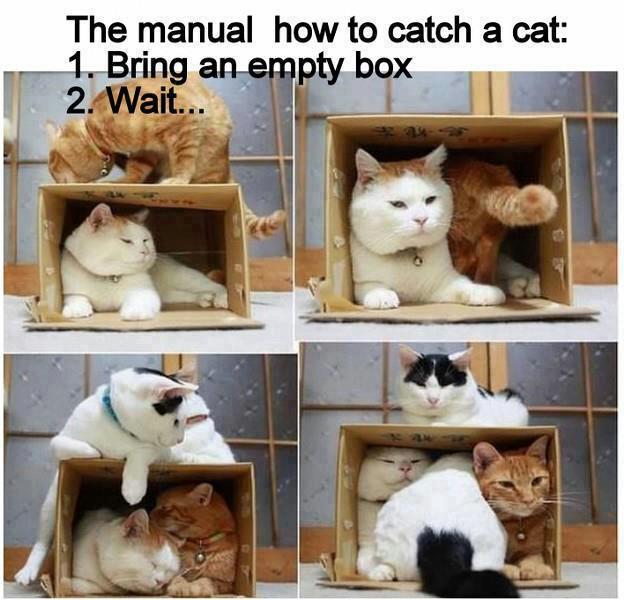 The manual  how to catch a cat:
1. Bring an empty box
2. Wait...